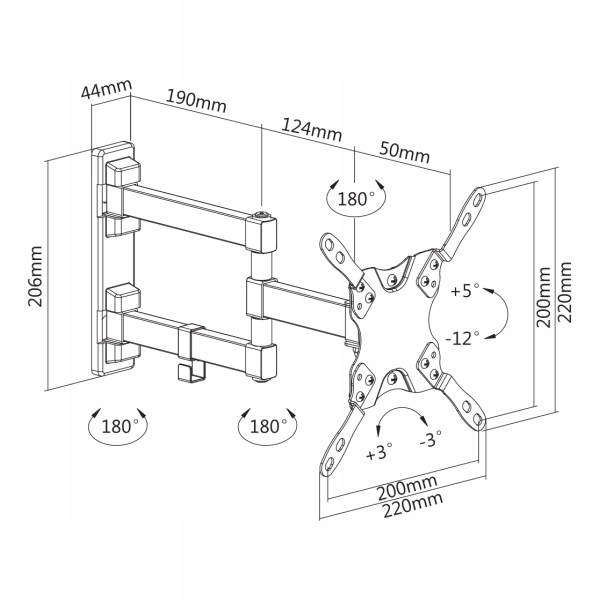 44mm
190mm
124mm
50mm
180°
206mm
+5°
-12°
200mm
220mm
180°
180°
+3°
-3°
200mm
220mm