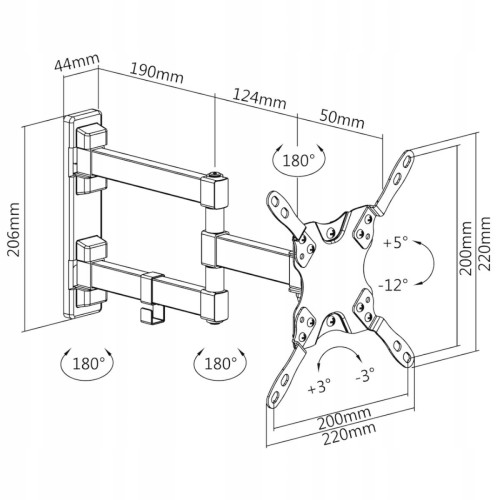 44mm
190mm
124mm
50mm
180°
206mm
+5°
-12°
200mm
220mm
180°
180°
+3°
-3°
200mm
220mm