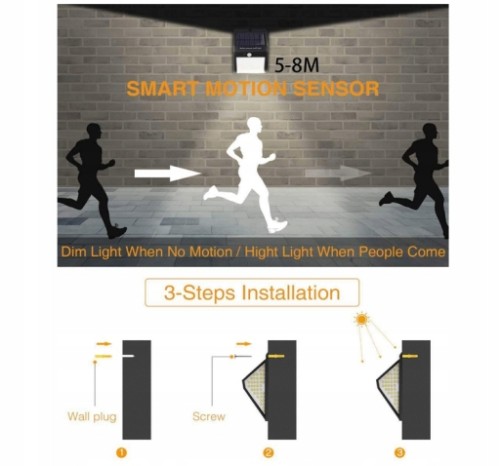 5-8M

SMART MOTION SENSOR

Dim Light When No Motion / Hight Light When People Come

3-Steps Installation

Wall plug

Screw

1

2

3